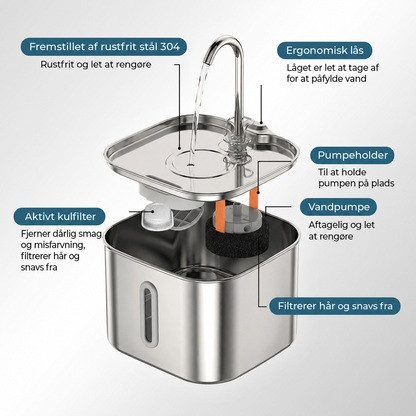 Fremstillet af rustfrit stål 304
Rustfrit og let at rengøre

Ergonomisk lås
Låget er let at tage af for at påfylde vand

Pumpeholder
Til at holde pumpen på plads

Aktivt kulfilter
Fjerner dårlig smag og misfarvning, filtrerer hår og snavs fra

Vandpumpe
Aftagelig og let at rengøre

Filtrerer hår og snavs fra